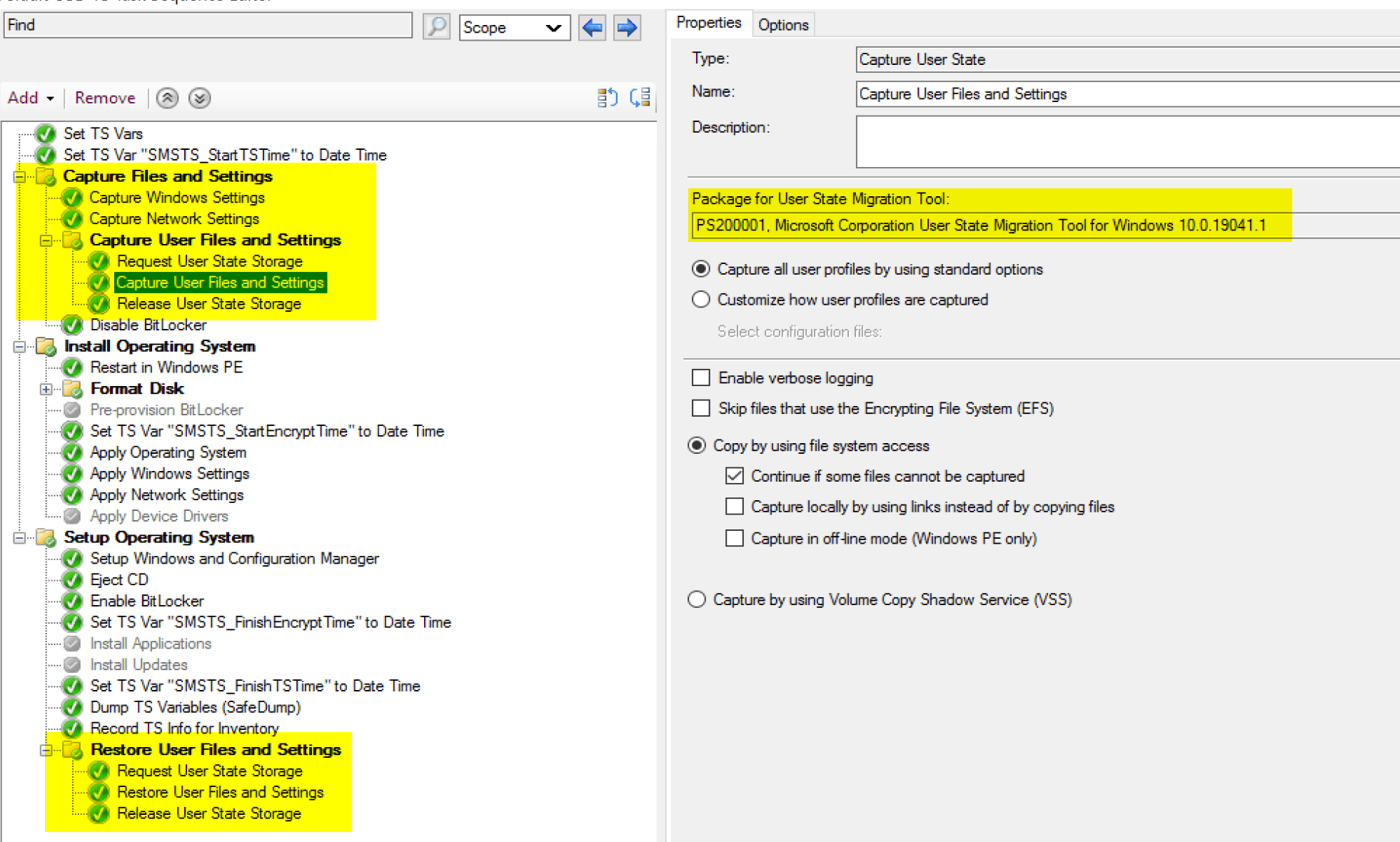 Find
Scope
Add
Remove

Set TS Vars
Set TS Var "SMSTS_StartTSTime" to Date Time
Capture Files and Settings
Capture Windows Settings
Capture Network Settings
Capture User Files and Settings
Request User State Storage
Capture User Files and Settings
Release User State Storage
Disable BitLocker
Install Operating System
Restart in Windows PE
Format Disk
Pre-provision BitLocker
Set TS Var "SMSTS_StartEncryptTime" to Date Time
Apply Operating System
Apply Windows Settings
Apply Network Settings
Apply Device Drivers
Setup Operating System
Setup Windows and Configuration Manager
Eject CD
Enable BitLocker
Set TS Var "SMSTS_FinishEncryptTime" to Date Time
Install Applications
Install Updates
Set TS Var "SMSTS_FinishTSTime" to Date Time
Dump TS Variables (SafeDump)
Record TS Info for Inventory
Restore User Files and Settings
Request User State Storage
Restore User Files and Settings
Release User State Storage

Properties
Options

Type: Capture User State
Name: Capture User Files and Settings
Description:

Package for User State Migration Tool:
PS200001, Microsoft Corporation User State Migration Tool for Windows 10.0.19041.1

Capture all user profiles by using standard options
Customize how user profiles are captured
Select configuration files:

Enable verbose logging
Skip files that use the Encrypting File System (EFS)

Copy by using file system access
Continue if some files cannot be captured
Capture locally by using links instead of by copying files
Capture in off-line mode (Windows PE only)

Capture by using Volume Copy Shadow Service (VSS)